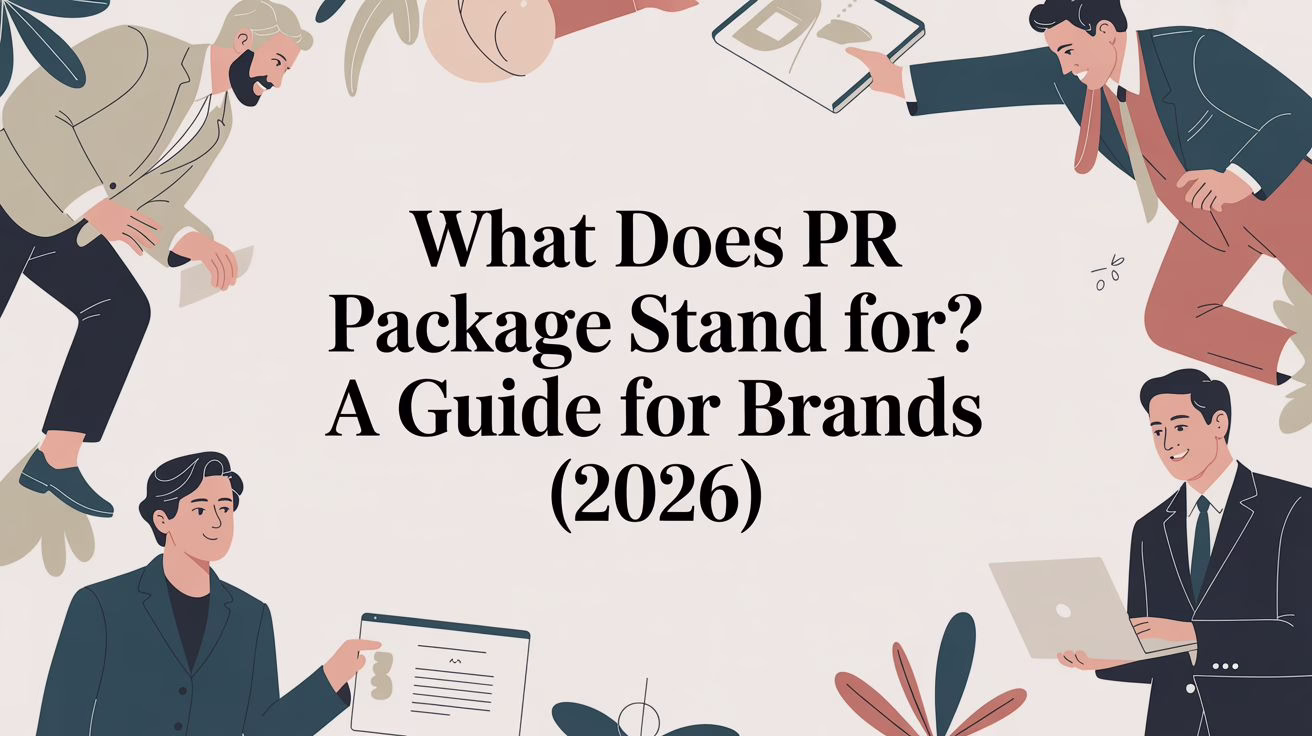 What Does PR Package Stand for? A Guide for Brands (2026)